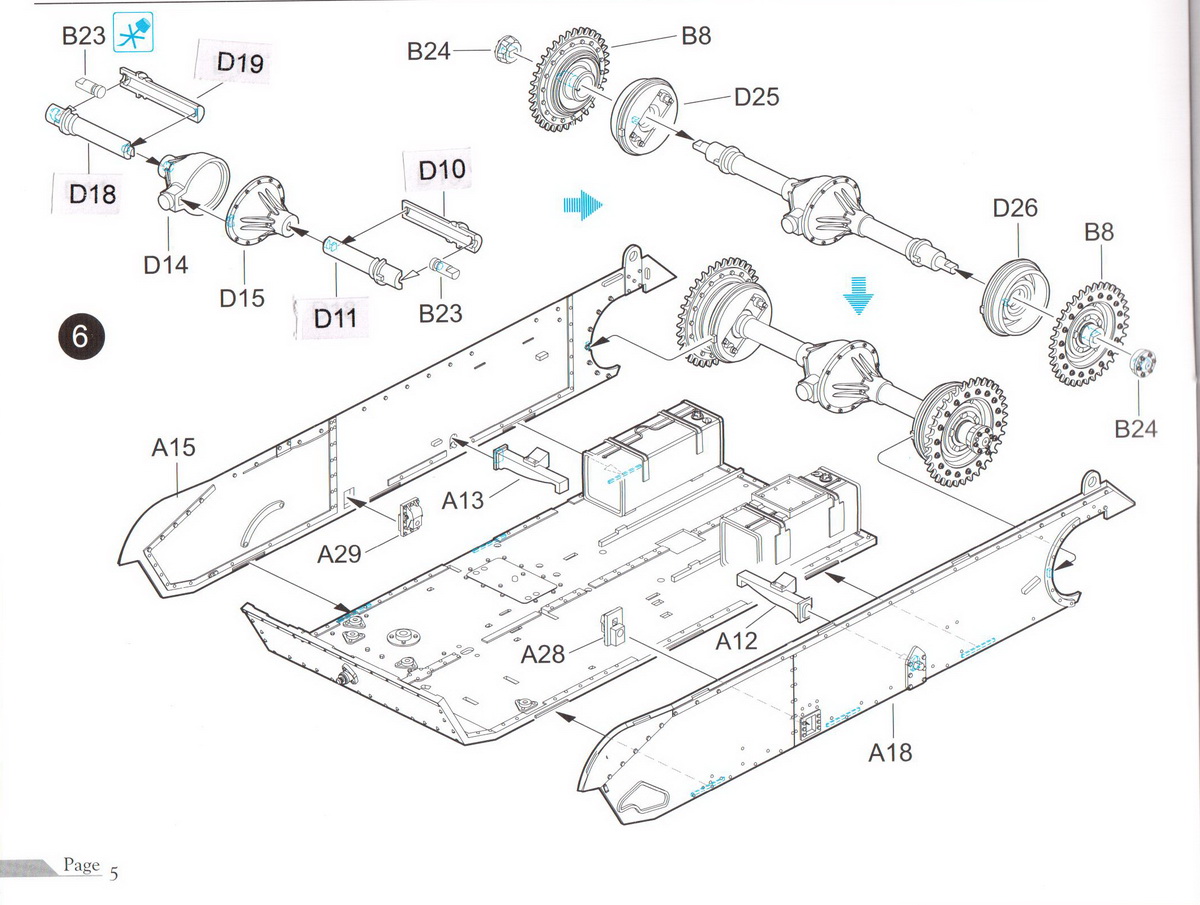 B23
D19
D18
D14
D15
D10
D11
B23
B24
B8
D25
D26
B8
B24
6
A15
A13
A29
A28
A12
A18
Page 5